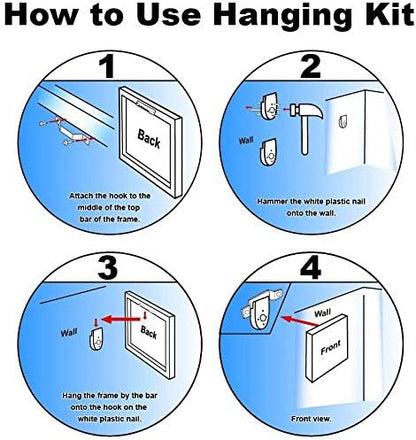 How to Use Hanging Kit

1

Back

Attach the hook to the middle of the top bar of the frame.

2

Wall

Hammer the white plastic nail onto the wall.

3

Wall

Back

Hang the frame by the bar onto the hook on the white plastic nail.

4

Wall

Front

Front view.