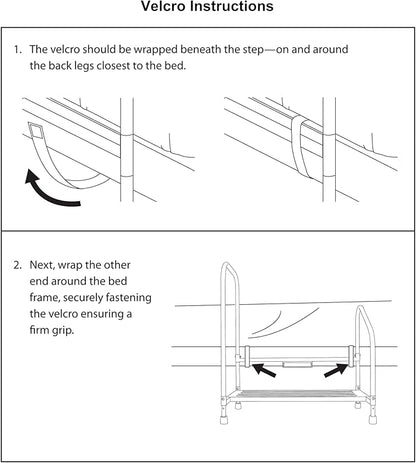 Velcro Instructions

1. The velcro should be wrapped beneath the step—on and around the back legs closest to the bed.

2. Next, wrap the other end around the bed frame, securely fastening the velcro ensuring a firm grip.