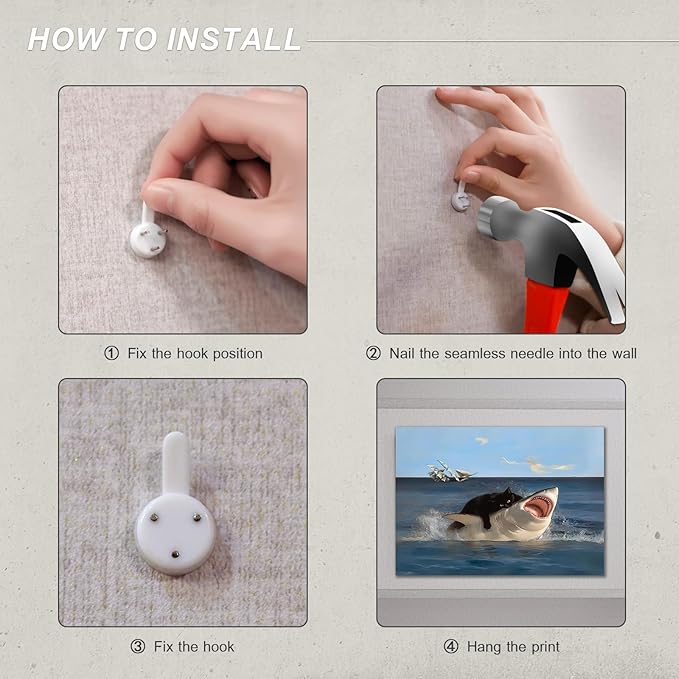 HOW TO INSTALL

① Fix the hook position

② Nail the seamless needle into the wall

③ Fix the hook

④ Hang the print