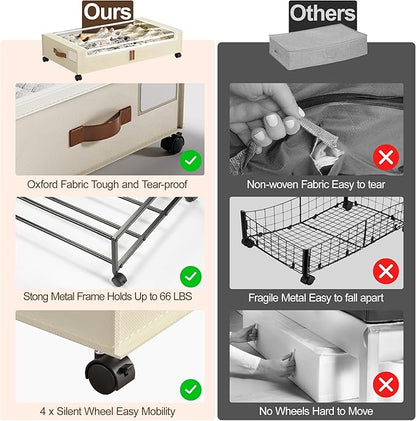 Ours

Oxford Fabric Tough and Tear-proof

Stong Metal Frame Holds Up to 66 LBS

4 x Silent Wheel Easy Mobility

Others

Non-woven Fabric Easy to tear

Fragile Metal Easy to fall apart

No Wheels Hard to Move