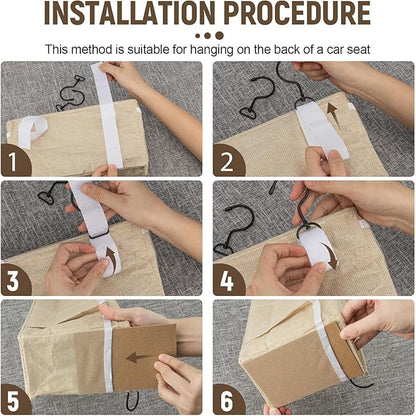 INSTALLATION PROCEDURE

This method is suitable for hanging on the back of a car seat

1

2

3

4

5

6