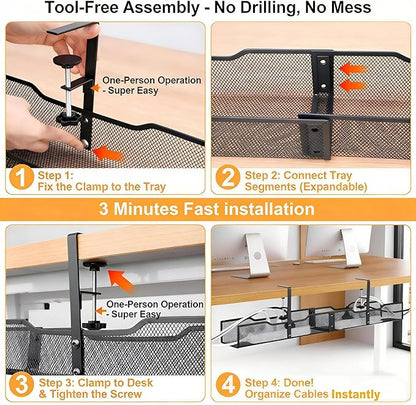 Tool-Free Assembly - No Drilling, No Mess

One-Person Operation - Super Easy

1 Step 1: Fix the Clamp to the Tray

2 Step 2: Connect Tray Segments (Expandable)

3 Minutes Fast installation

One-Person Operation - Super Easy

3 Step 3: Clamp to Desk & Tighten the Screw

4 Step 4: Done! Organize Cables Instantly